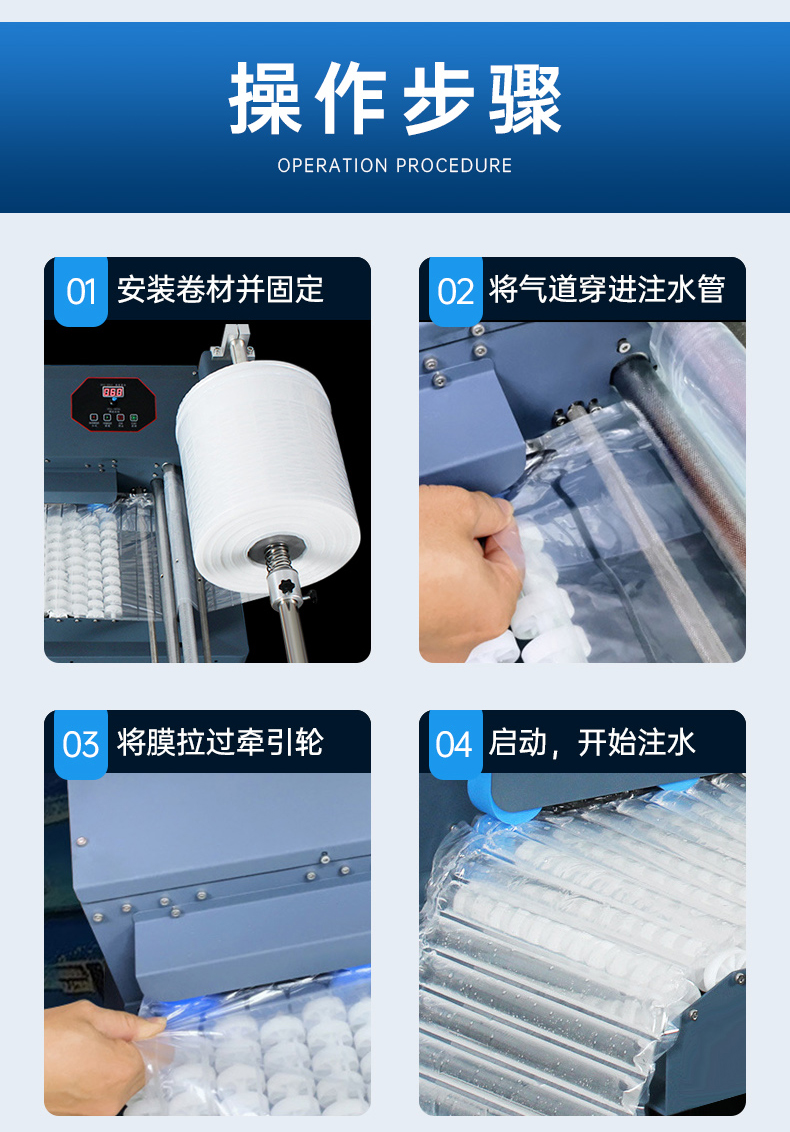 操作步骤

OPERATION PROCEDURE

01 安装卷材并固定

02 将气道穿进注水管

03 将膜拉过牵引轮

04 启动，开始注水